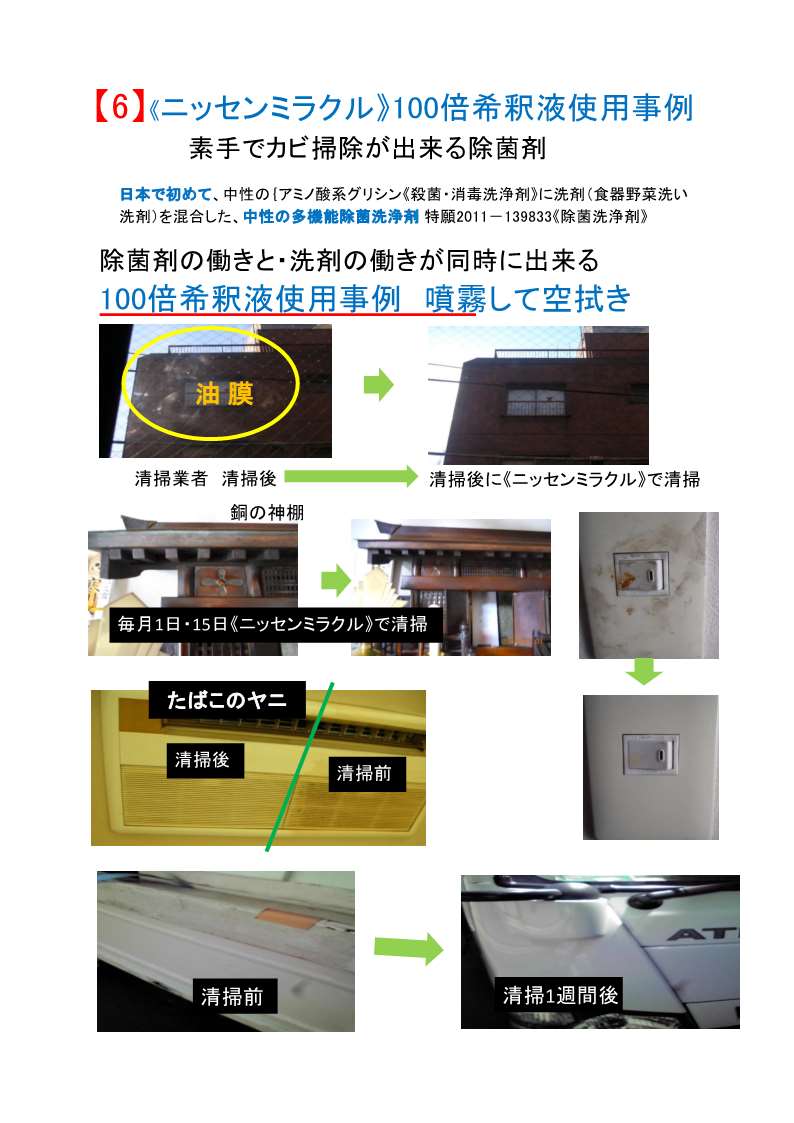 【6】《ニッセンミラクル》100倍希釈液使用事例

素手でカビ掃除が出来る除菌剤

日本で初めて、中性の〔アミノ酸系グリシン《殺菌・消毒洗浄剤》に洗剤（食器野菜洗い洗剤）を混合した、中性の多機能除菌洗浄剤 特願2011－139833《除菌洗浄剤》

除菌剤の働きと・洗剤の働きが同時に出来る

100倍希釈液使用事例　噴霧して空拭き

油膜

清掃業者　清掃後

清掃後に《ニッセンミラクル》で清掃

銅の神棚

毎月1日・15日《ニッセンミラクル》で清掃

たばこのヤニ

清掃後

清掃前

清掃前

清掃1週間後

AT